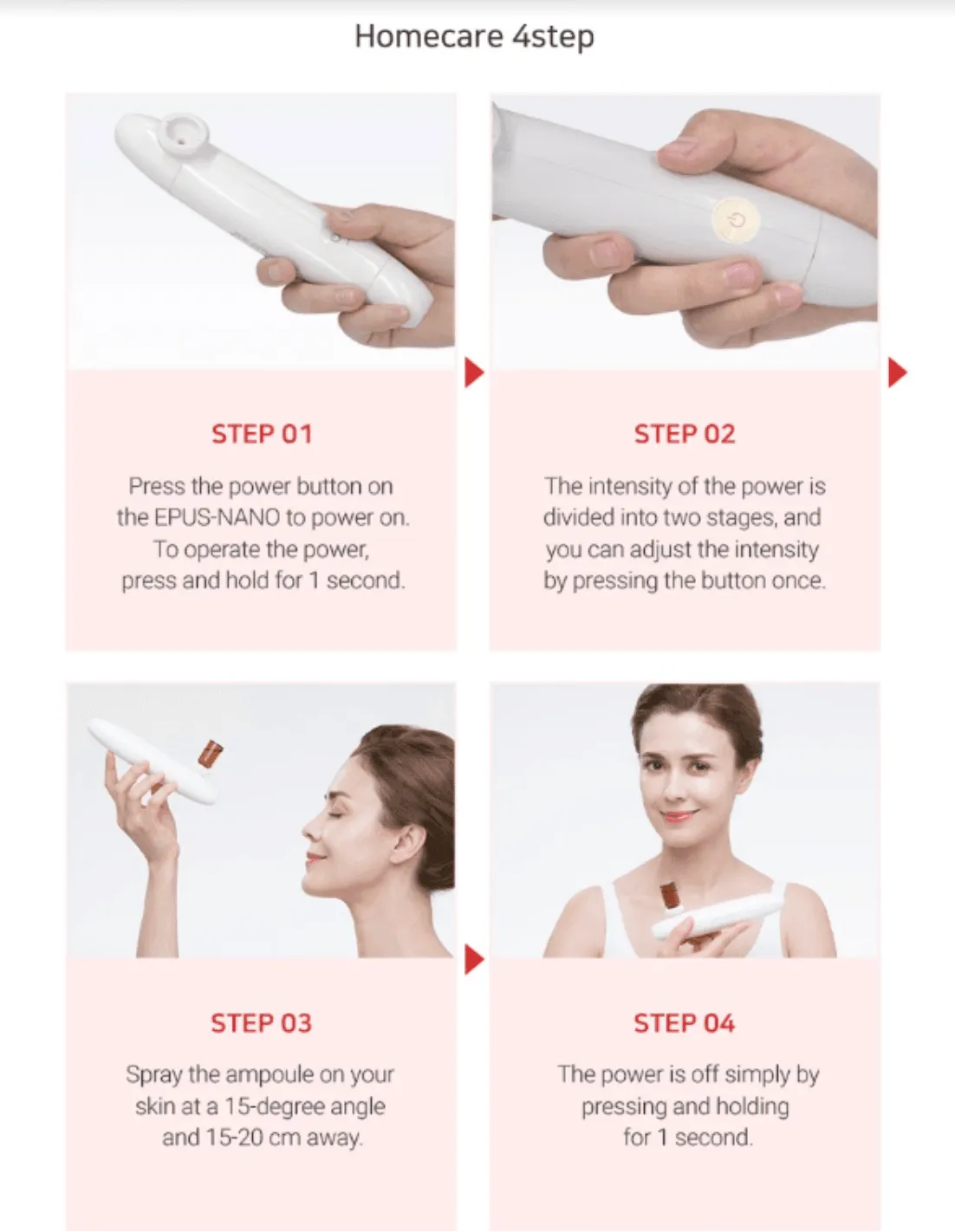 Homecare 4step

STEP 01

Press the power button on the EPUS-NANO to power on. To operate the power, press and hold for 1 second.

STEP 02

The intensity of the power is divided into two stages, and you can adjust the intensity by pressing the button once.

STEP 03

Spray the ampoule on your skin at a 15-degree angle and 15-20 cm away.

STEP 04

The power is off simply by pressing and holding for 1 second.